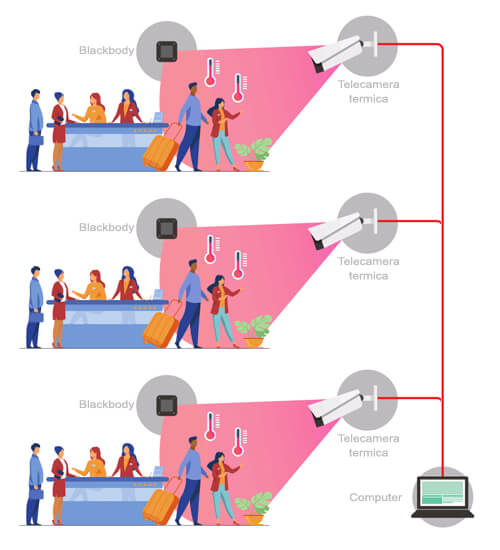 Blackbody

Telecamera termica

Blackbody

Telecamera termica

Blackbody

Telecamera termica

Computer